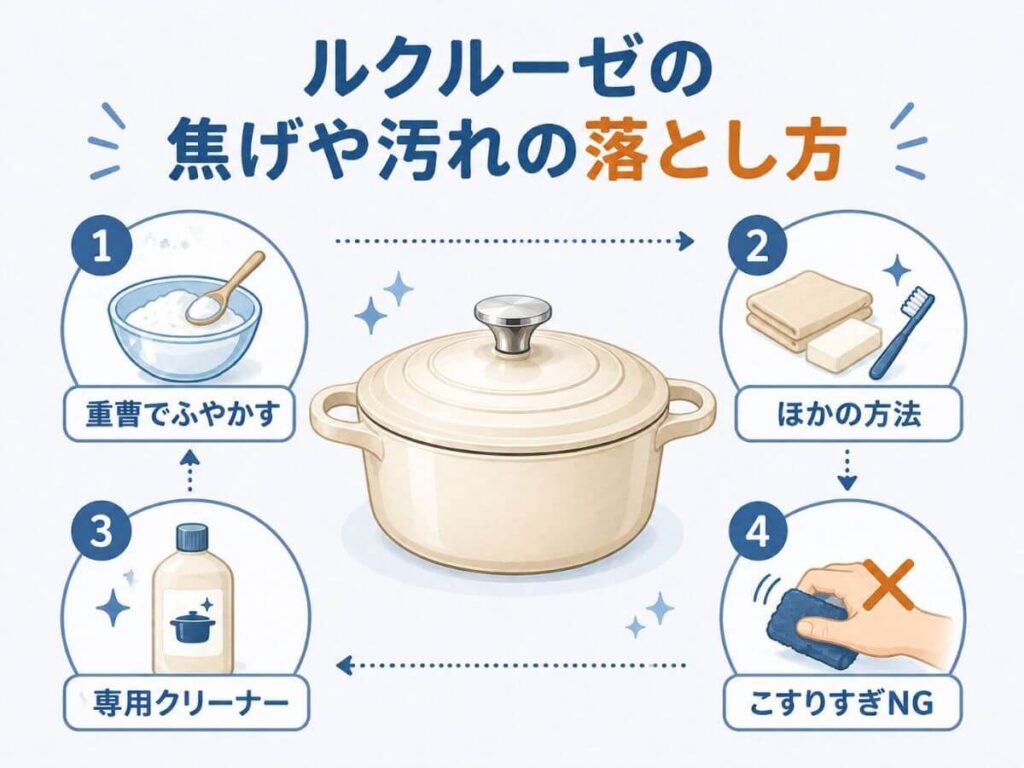 ルクルーゼの
焦げや汚れの落とし方

1
重曹でふやかす

2
ほかの方法

3
専用クリーナー

4
こすりすぎNG